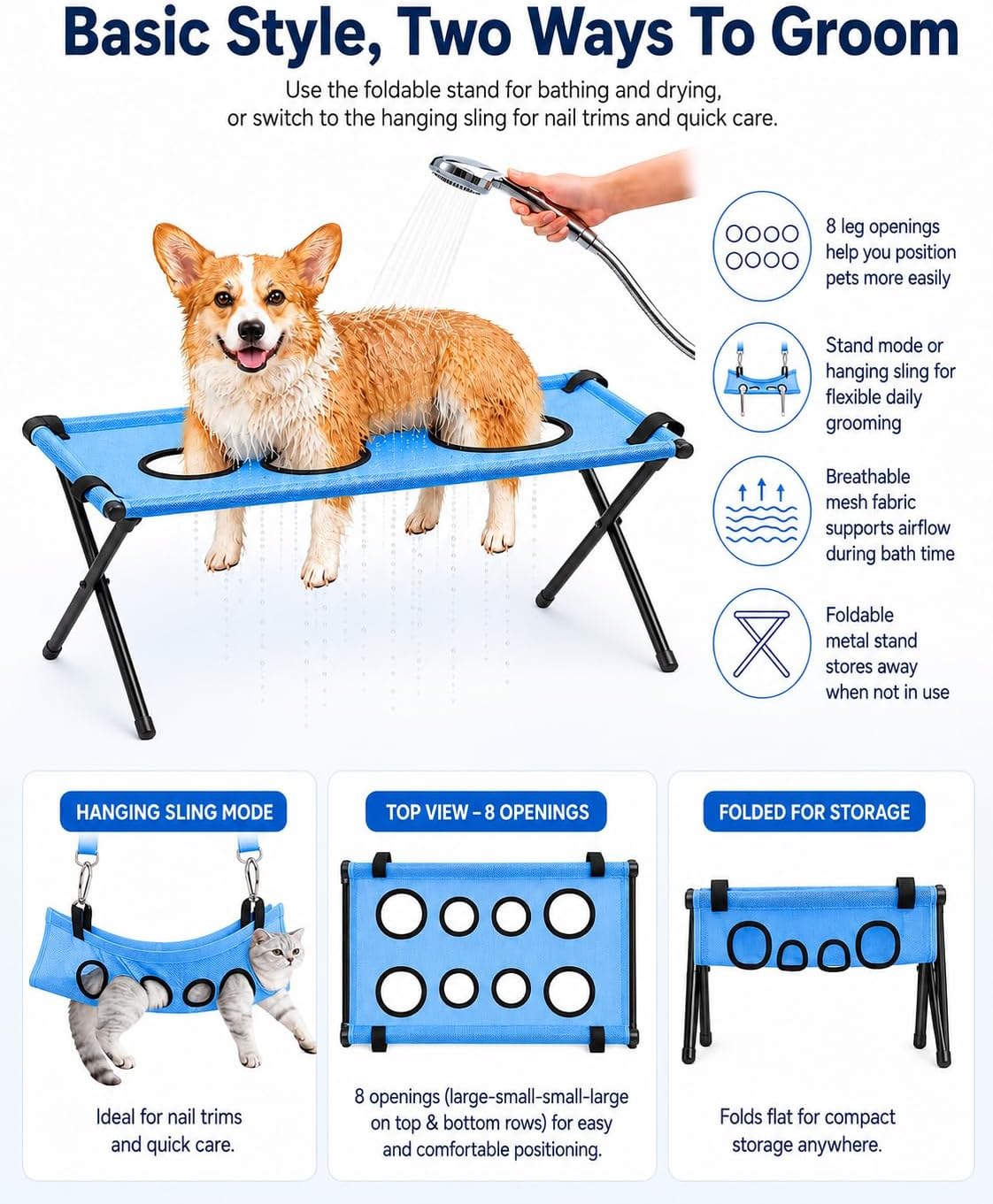 Basic Style, Two Ways To Groom

Use the foldable stand for bathing and drying, or switch to the hanging sling for nail trims and quick care.

8 leg openings help you position pets more easily

Stand mode or hanging sling for flexible daily grooming

Breathable mesh fabric supports airflow during bath time

Foldable metal stand stores away when not in use

HANGING SLING MODE

Ideal for nail trims and quick care.

TOP VIEW – 8 OPENINGS

8 openings (large-small-small-large on top & bottom rows) for easy and comfortable positioning.

FOLDED FOR STORAGE

Folds flat for compact storage anywhere.