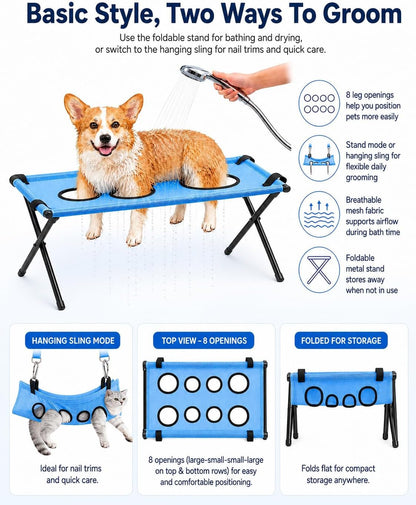 Basic Style, Two Ways To Groom

Use the foldable stand for bathing and drying, or switch to the hanging sling for nail trims and quick care.

8 leg openings help you position pets more easily

Stand mode or hanging sling for flexible daily grooming

Breathable mesh fabric supports airflow during bath time

Foldable metal stand stores away when not in use

HANGING SLING MODE

Ideal for nail trims and quick care.

TOP VIEW - 8 OPENINGS

8 openings (large-small-small-large on top & bottom rows) for easy and comfortable positioning.

FOLDED FOR STORAGE

Folds flat for compact storage anywhere.