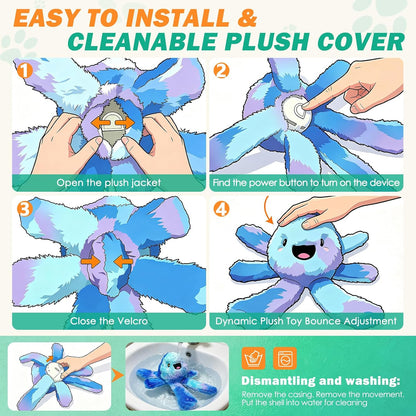 EASY TO INSTALL &
CLEANABLE PLUSH COVER

1
Open the plush jacket

2
Find the power button to turn on the device

3
Close the Velcro

4
Dynamic Plush Toy Bounce Adjustment

Dismantling and washing:
Remove the casing, Remove the movement, Put the shell into water for cleaning