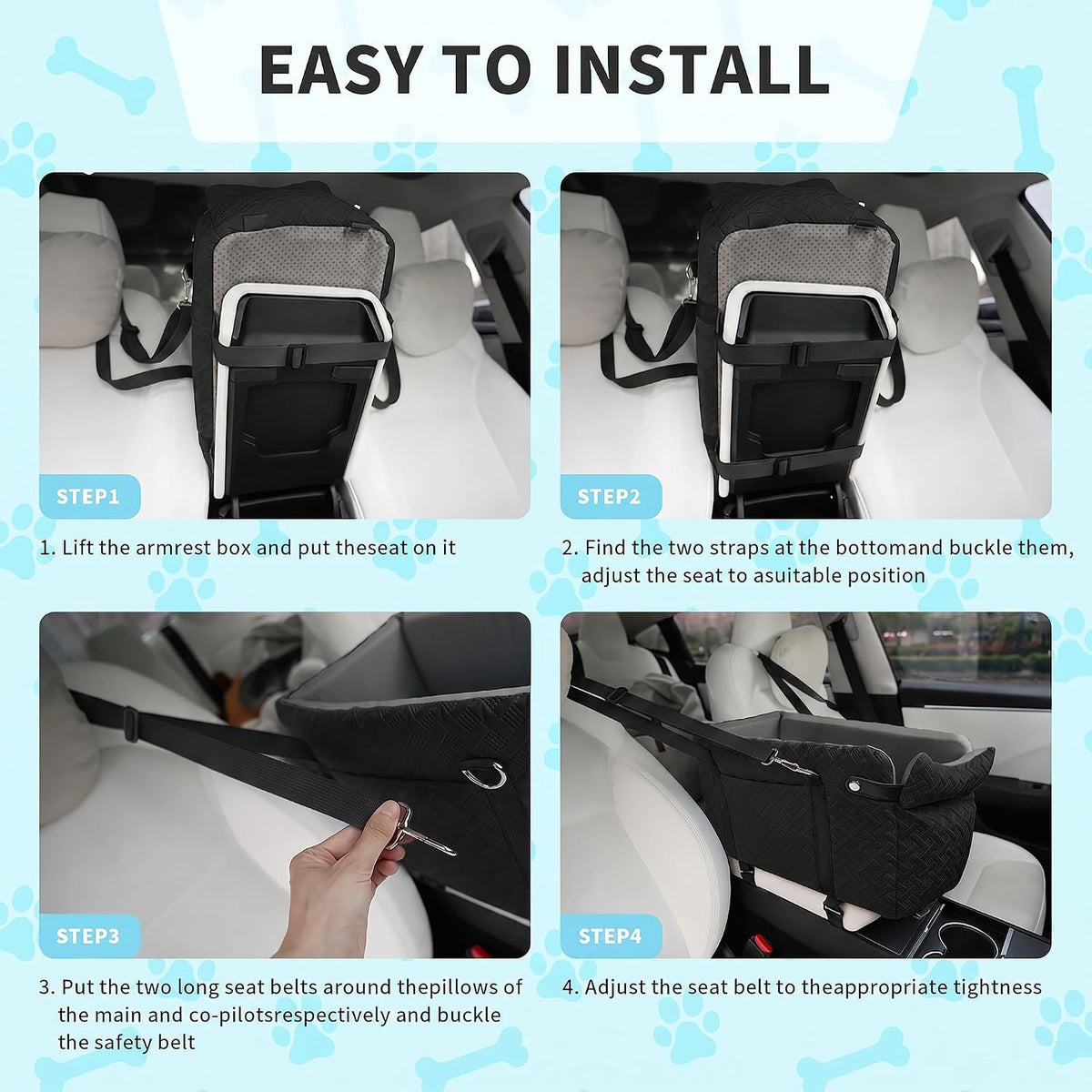 EASY TO INSTALL

STEP1

1. Lift the armrest box and put theseat on it

STEP2

2. Find the two straps at the bottomand buckle them, adjust the seat to asuitable position

STEP3

3. Put the two long seat belts around thepillows of the main and co-pilotsrespectively and buckle the safety belt

STEP4

4. Adjust the seat belt to theappropriate tightness