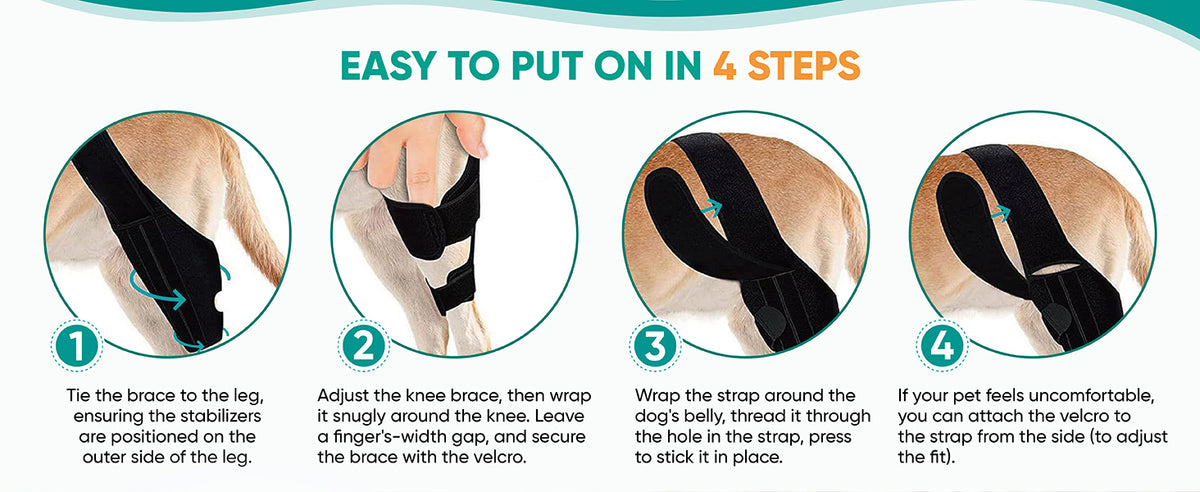 EASY TO PUT ON IN 4 STEPS

1

Tie the brace to the leg, ensuring the stabilizers are positioned on the outer side of the leg.

2

Adjust the knee brace, then wrap it snugly around the knee. Leave a finger's-width gap, and secure the brace with the velcro.

3

Wrap the strap around the dog's belly, thread it through the hole in the strap, press to stick it in place.

4

If your pet feels uncomfortable, you can attach the velcro to the strap from the side (to adjust the fit).