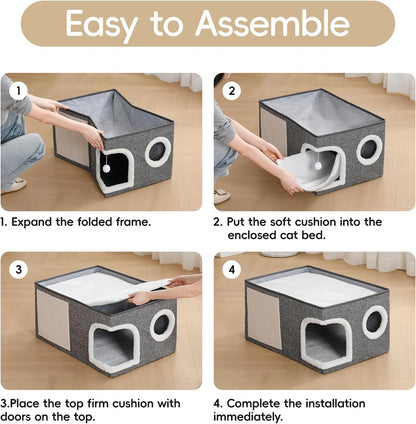 Easy to Assemble

1

1. Expand the folded frame.

2

2. Put the soft cushion into the enclosed cat bed.

3

3.Place the top firm cushion with doors on the top.

4

4. Complete the installation immediately.