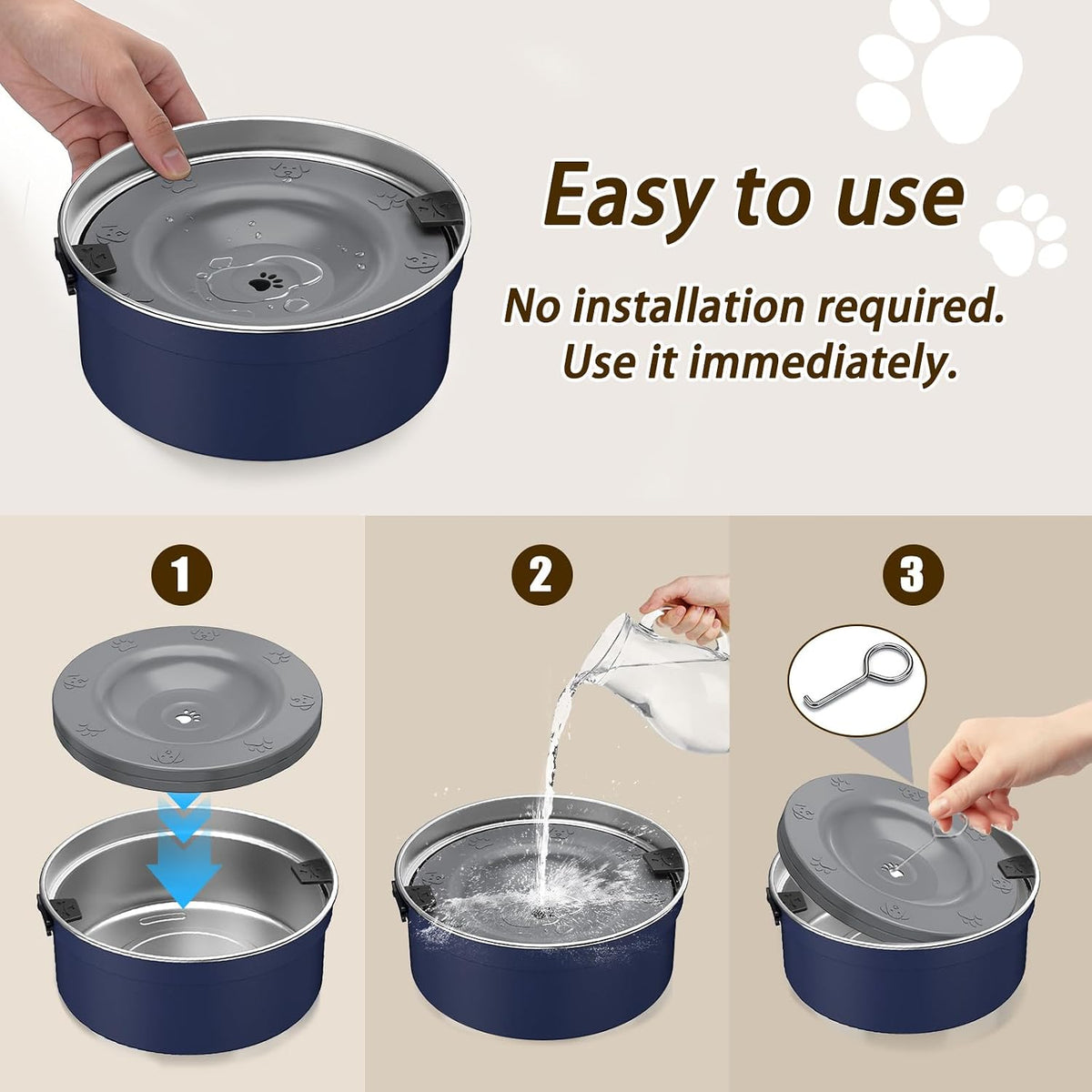 Easy to use

No installation required. Use it immediately.

1

2

3