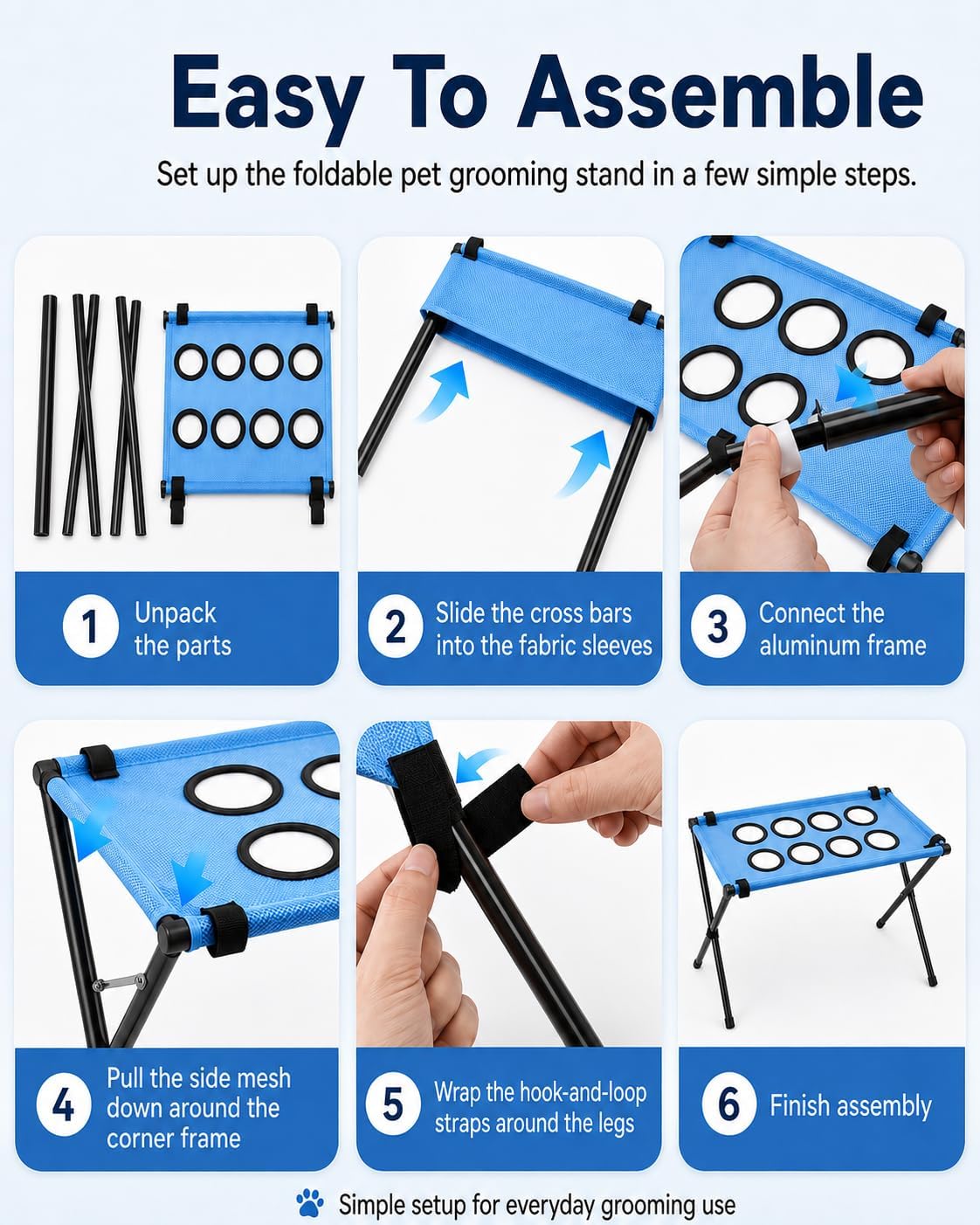 Easy To Assemble

Set up the foldable pet grooming stand in a few simple steps.

1 Unpack the parts

2 Slide the cross bars into the fabric sleeves

3 Connect the aluminum frame

4 Pull the side mesh down around the corner frame

5 Wrap the hook-and-loop straps around the legs

6 Finish assembly

Simple setup for everyday grooming use