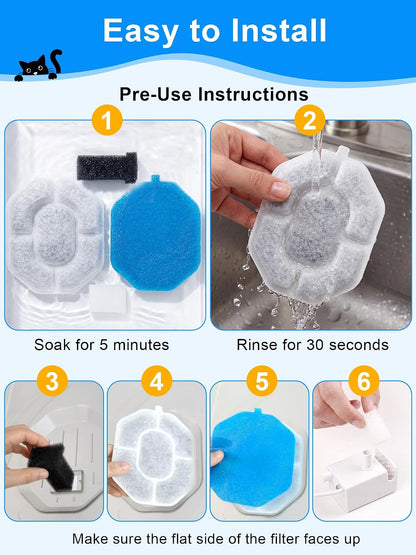 Easy to Install

Pre-Use Instructions

1

2

Soak for 5 minutes

Rinse for 30 seconds

3

4

5

6

Make sure the flat side of the filter faces up