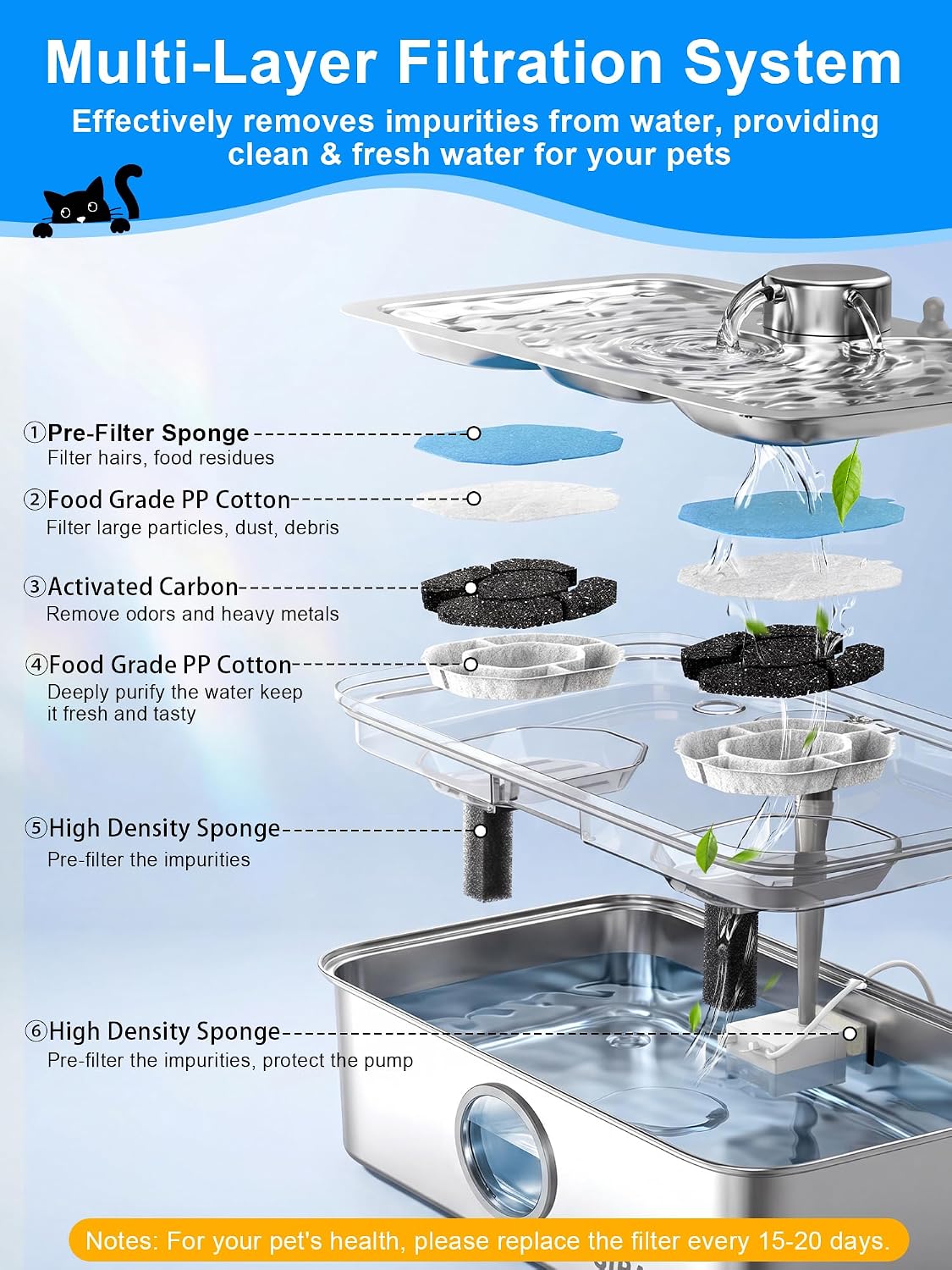 Multi-Layer Filtration System

Effectively removes impurities from water, providing clean & fresh water for your pets

①Pre-Filter Sponge
Filter hairs, food residues

②Food Grade PP Cotton
Filter large particles, dust, debris

③Activated Carbon
Remove odors and heavy metals

④Food Grade PP Cotton
Deeply purify the water keep it fresh and tasty

⑤High Density Sponge
Pre-filter the impurities

⑥High Density Sponge
Pre-filter the impurities, protect the pump

Notes: For your pet's health, please replace the filter every 15-20 days.