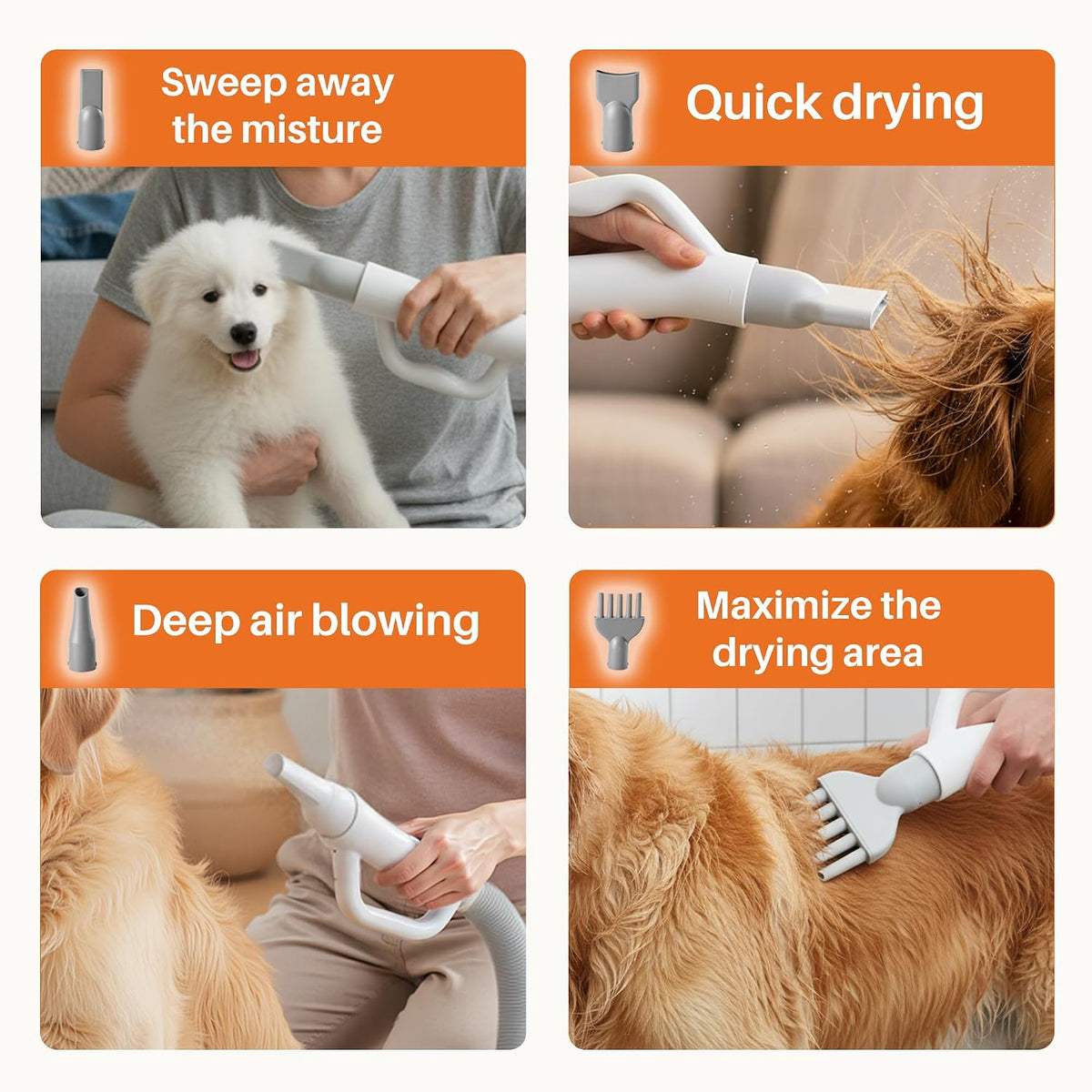 Sweep away the misture

Quick drying

Deep air blowing

Maximize the drying area