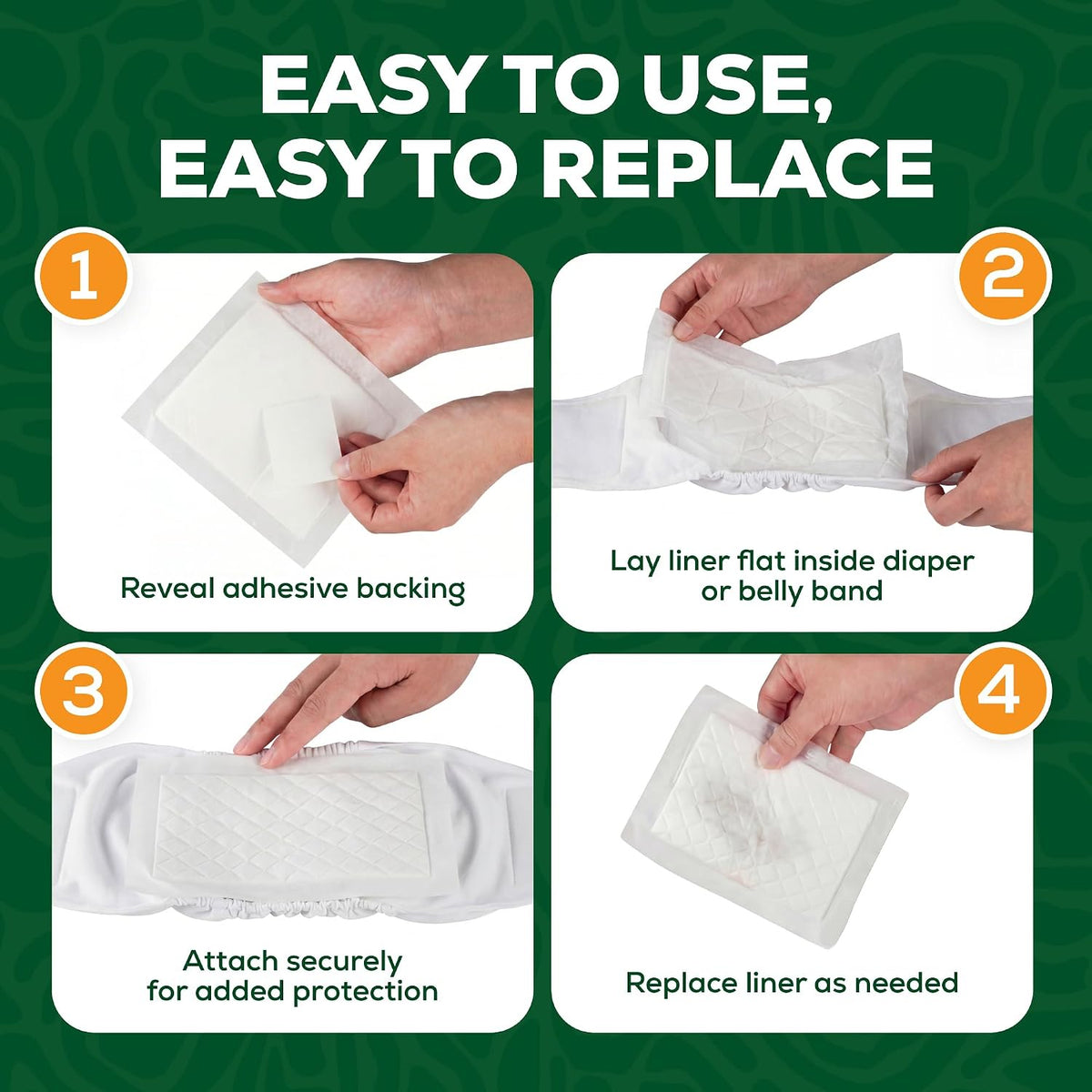 EASY TO USE, EASY TO REPLACE

1

Reveal adhesive backing

2

Lay liner flat inside diaper or belly band

3

Attach securely for added protection

4

Replace liner as needed