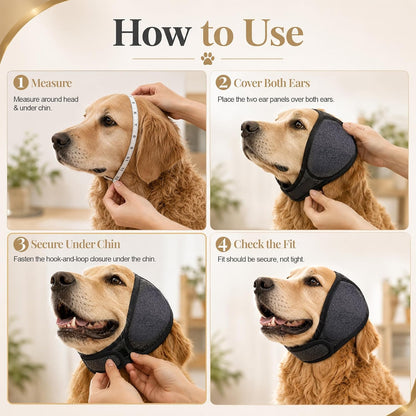 How to Use

1 Measure

Measure around head & under chin.

2 Cover Both Ears

Place the two ear panels over both ears.

3 Secure Under Chin

Fasten the hook-and-loop closure under the chin.

4 Check the Fit

Fit should be secure, not tight.