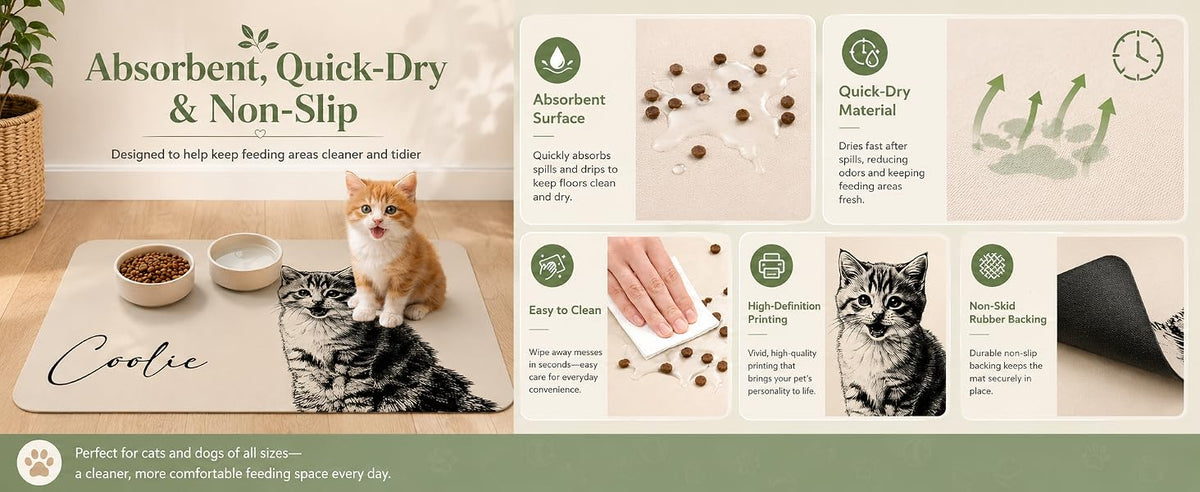 Absorbent, Quick-Dry & Non-Slip

Designed to help keep feeding areas cleaner and tidier

Coolie

Absorbent Surface

Quickly absorbs spills and drips to keep floors clean and dry.

Quick-Dry Material

Dries fast after spills, reducing odors and keeping feeding areas fresh.

Easy to Clean

Wipe away messes in seconds—easy care for everyday convenience.

High-Definition Printing

Vivid, high-quality printing that brings your pet's personality to life.

Non-Skid Rubber Backing

Durable non-slip backing keeps the mat securely in place.

Perfect for cats and dogs of all sizes—
a cleaner, more comfortable feeding space every day.